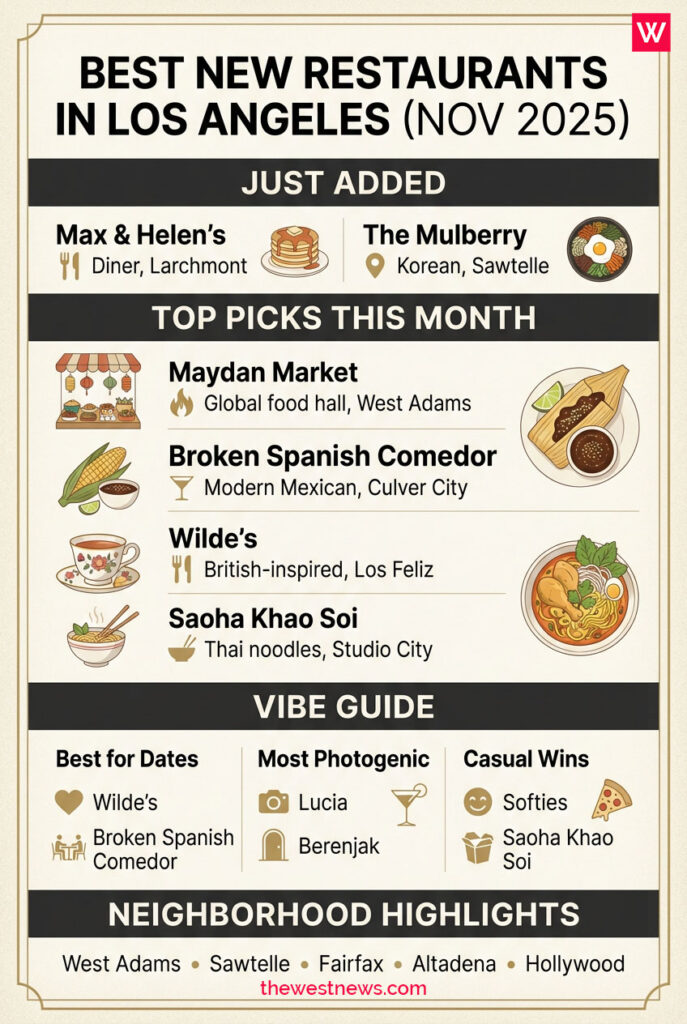 W

BEST NEW RESTAURANTS IN LOS ANGELES (NOV 2025)

JUST ADDED

Max & Helen's
Diner, Larchmont

The Mulberry
Korean, Sawtelle

TOP PICKS THIS MONTH

Maydan Market
Global food hall, West Adams

Broken Spanish Comedor
Modern Mexican, Culver City

Wilde's
British-inspired, Los Feliz

Saoha Khao Soi
Thai noodles, Studio City

VIBE GUIDE

Best for Dates
Wilde's
Broken Spanish Comedor

Most Photogenic
Lucia
Berenjak

Casual Wins
Softies
Saoha Khao Soi

NEIGHBORHOOD HIGHLIGHTS

West Adams • Sawtelle • Fairfax • Altadena • Hollywood

thewestnews.com